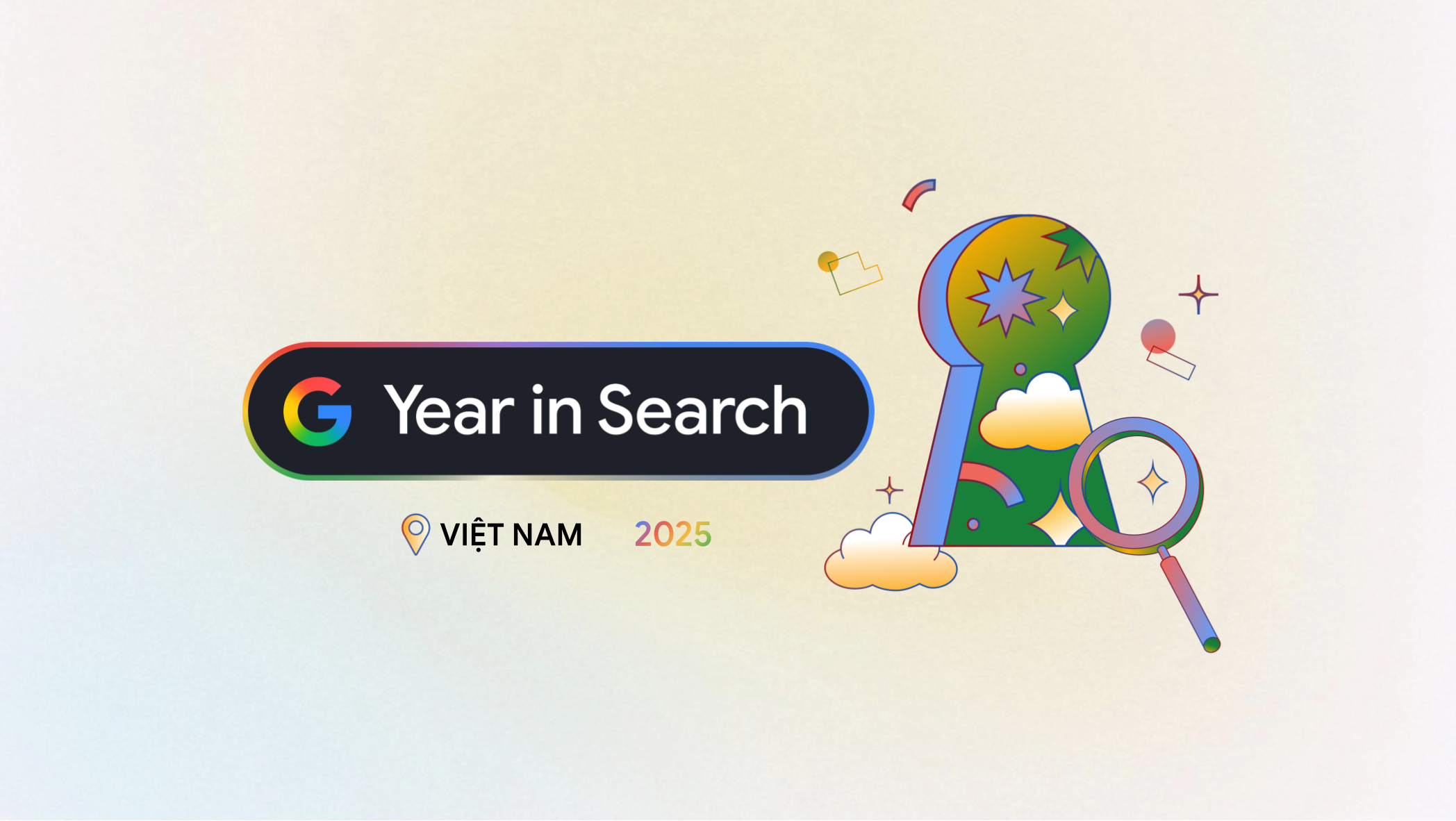 G Year in Search

VIỆT NAM 2025