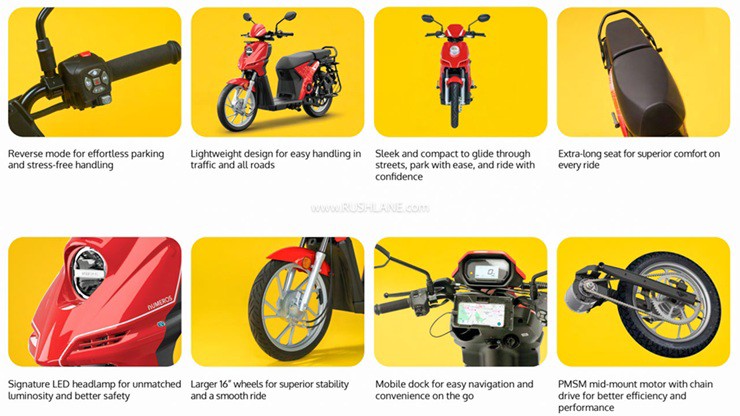 Reverse mode for effortless parking and stress-free handling

Lightweight design for easy handling in traffic and all roads

Sleek and compact to glide through streets, park with ease, and ride with confidence

Extra-long seat for superior comfort on every ride

www.RUSHLANE.com

NUMEROS

Signature LED headlamp for unmatched luminosity and better safety

Larger 16" wheels for superior stability and a smooth ride

Mobile dock for easy navigation and convenience on the go

PMSM mid-mount motor with chain drive for better efficiency and performance