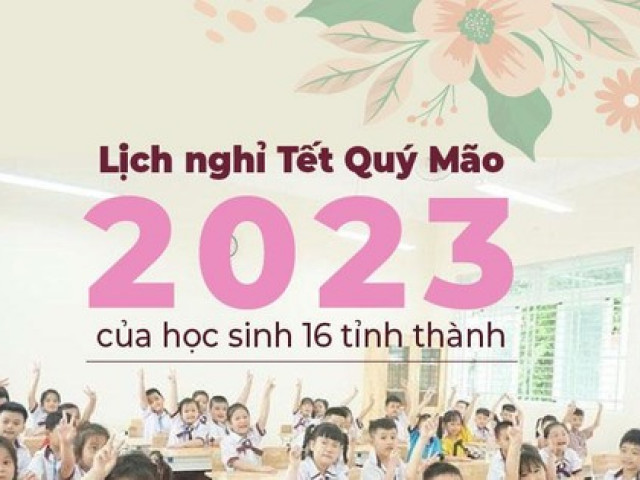 Lịch nghỉ Tết Quý Mão
2023
của học sinh 16 tỉnh thành