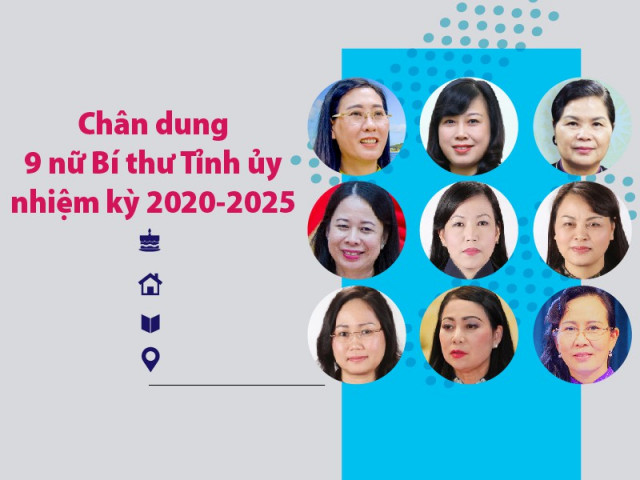 Chân dung
9 nữ Bí thư Tỉnh ủy
nhiệm kỳ 2020-2025