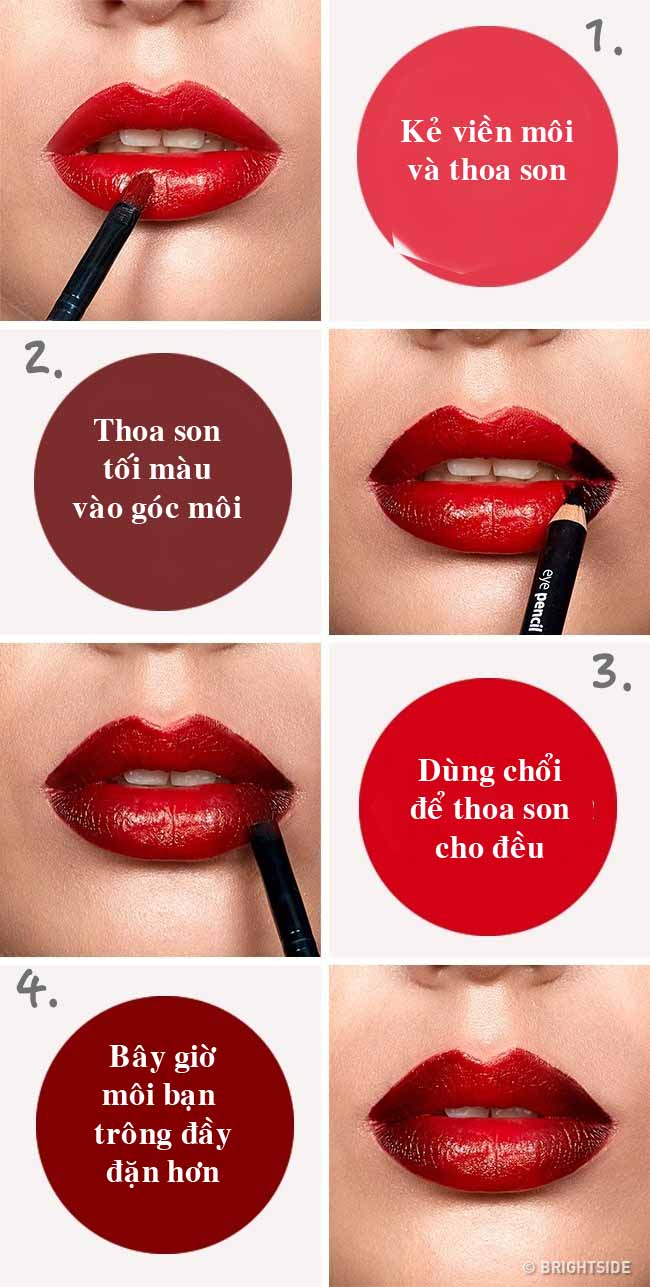 1.

Kẻ viền môi và thoa son

2.

Thoa son tối màu vào góc môi

eye pencil

3.

Dùng chổi để thoa son cho đều

4.

Bây giờ môi bạn trông đầy đặn hơn

© BRIGHTSIDE