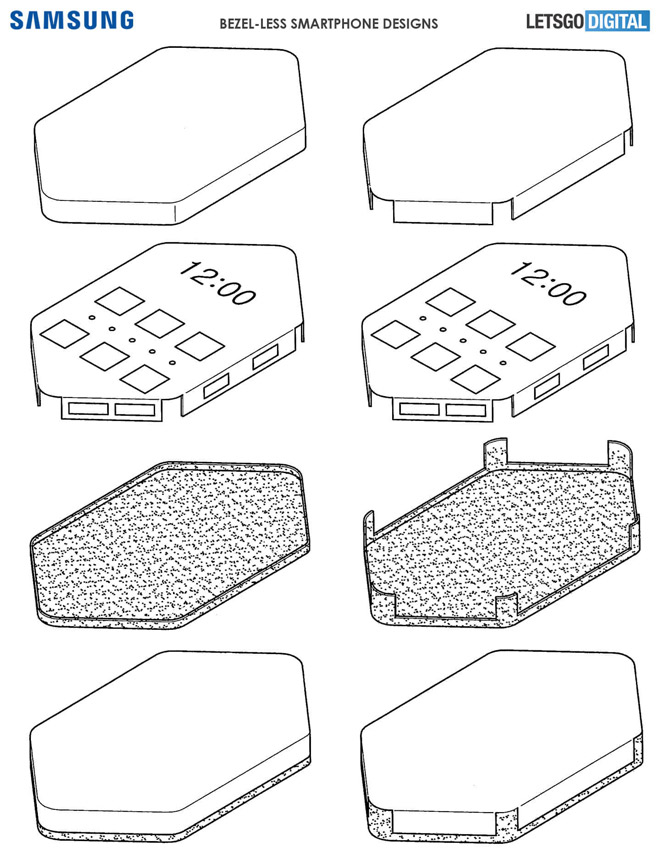 SAMSUNG

BEZEL-LESS SMARTPHONE DESIGNS

LETSGO DIGITAL

12:00

12:00