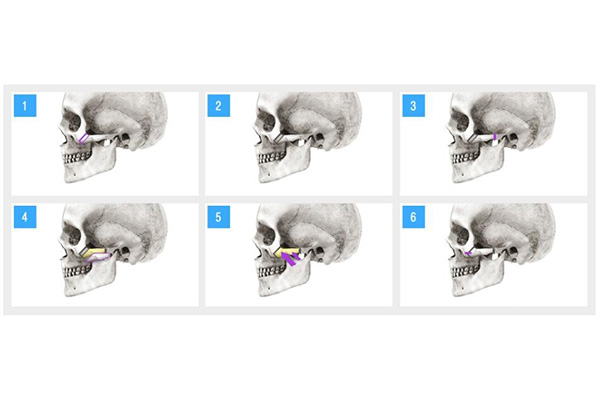 1

2

3

4

5

6