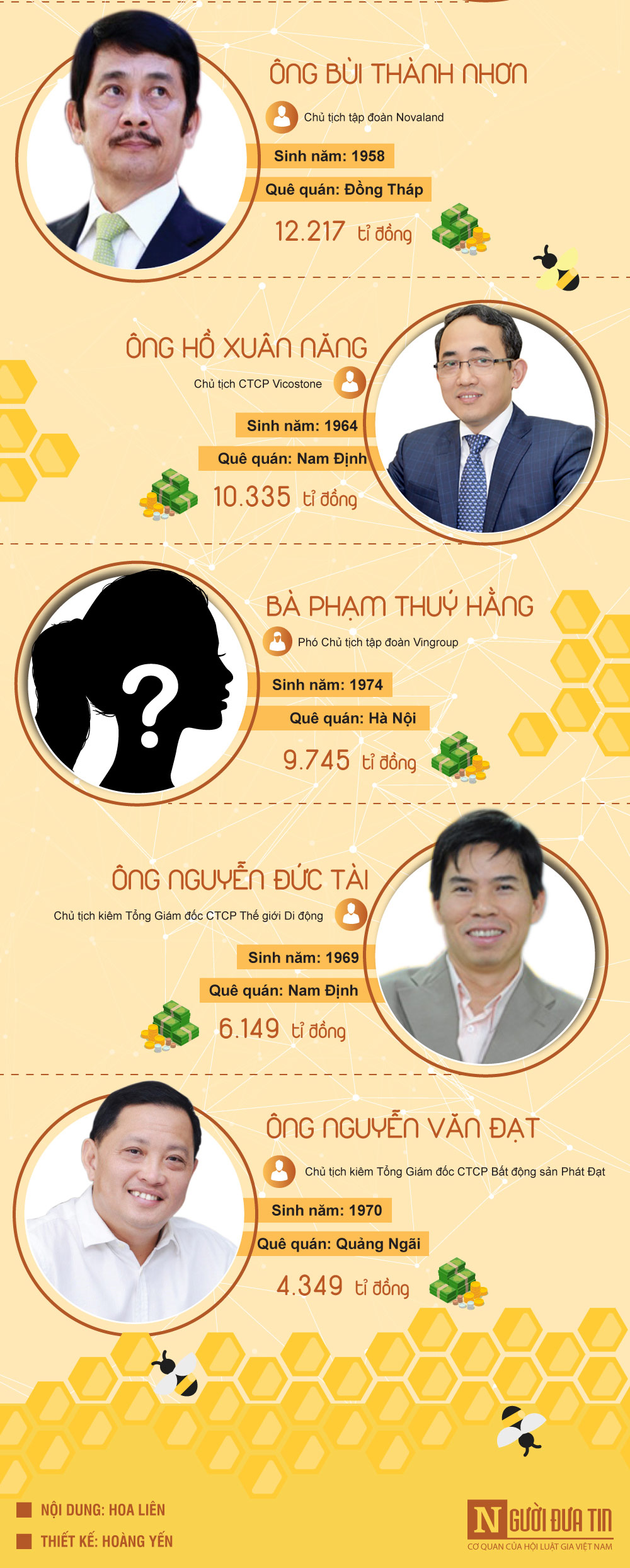 ÔNG BÙI THÀNH NHƠN

Chủ tịch tập đoàn Novaland

Sinh năm: 1958

Quê quán: Đồng Tháp

12.217 tỉ đồng

ÔNG HỒ XUÂN NĂNG

Chủ tịch CTCP Vicostone

Sinh năm: 1964

Quê quán: Nam Định

10.335 tỉ đồng

BÀ PHẠM THUÝ HẰNG

Phó Chủ tịch tập đoàn Vingroup

Sinh năm: 1974

Quê quán: Hà Nội

9.745 tỉ đồng

ÔNG NGUYỄN ĐỨC TÀI

Chủ tịch kiêm Tổng Giám đốc CTCP Thế giới Di động

Sinh năm: 1969

Quê quán: Nam Định

6.149 tỉ đồng

ÔNG NGUYỄN VĂN ĐẠT

Chủ tịch kiêm Tổng Giám đốc CTCP Bất động sản Phát Đạt

Sinh năm: 1970

Quê quán: Quảng Ngãi

4.349 tỉ đồng

NỘI DUNG: HOA LIÊN

THIẾT KẾ: HOÀNG YẾN

NGƯỜI ĐƯA TIN
CƠ QUAN CỦA HỘI LUẬT GIA VIỆT NAM