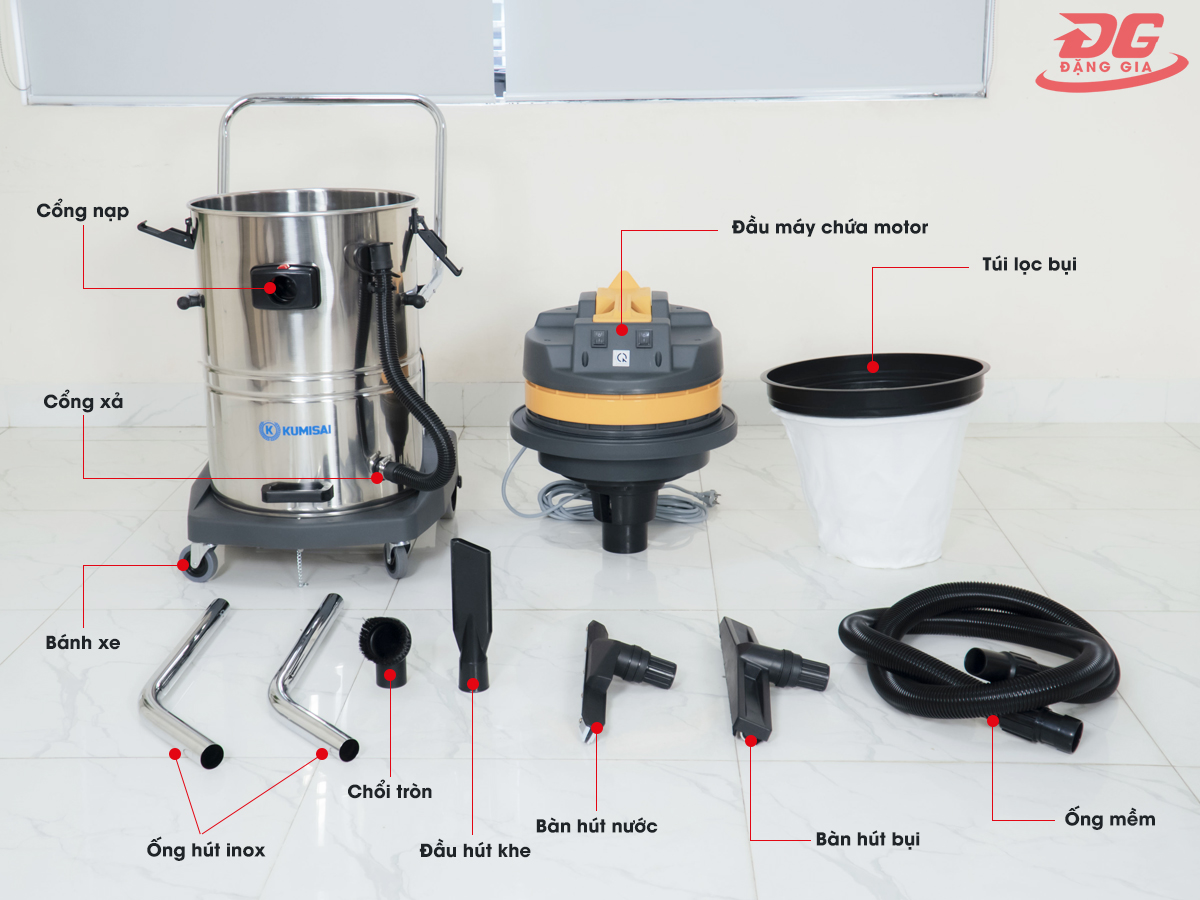 ĐG
ĐẶNG GIA

Cổng nạp

Đầu máy chứa motor

Túi lọc bụi

Cổng xả

KUMISAI

Bánh xe

Chổi tròn

Ống hút inox

Đầu hút khe

Bàn hút nước

Bàn hút bụi

Ống mềm