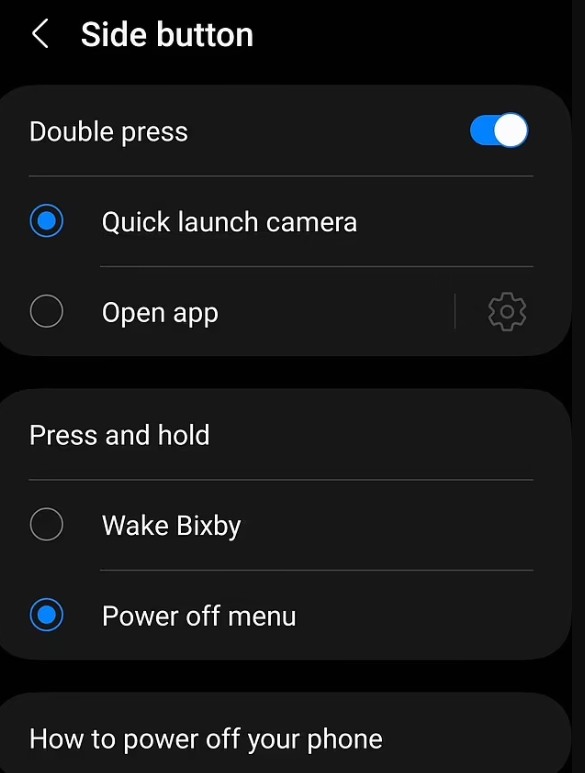 Side button

Double press

Quick launch camera

Open app

Press and hold

Wake Bixby

Power off menu

How to power off your phone