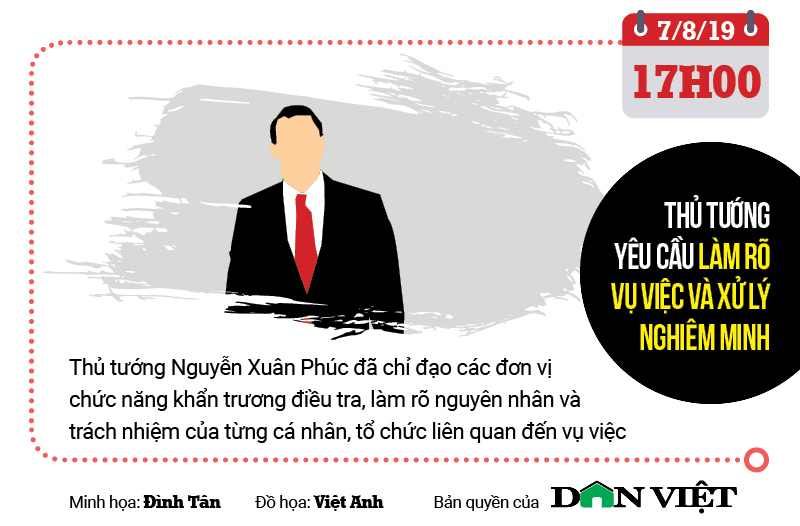 7/8/19
17H00

THỦ TƯỚNG YÊU CẦU LÀM RÕ VỤ VIỆC VÀ XỬ LÝ NGHIÊM MINH

Thủ tướng Nguyễn Xuân Phúc đã chỉ đạo các đơn vị chức năng khẩn trương điều tra, làm rõ nguyên nhân và trách nhiệm của từng cá nhân, tổ chức liên quan đến vụ việc

Minh họa: Đình Tân Đồ họa: Việt Anh Bản quyền của DÂN VIỆT