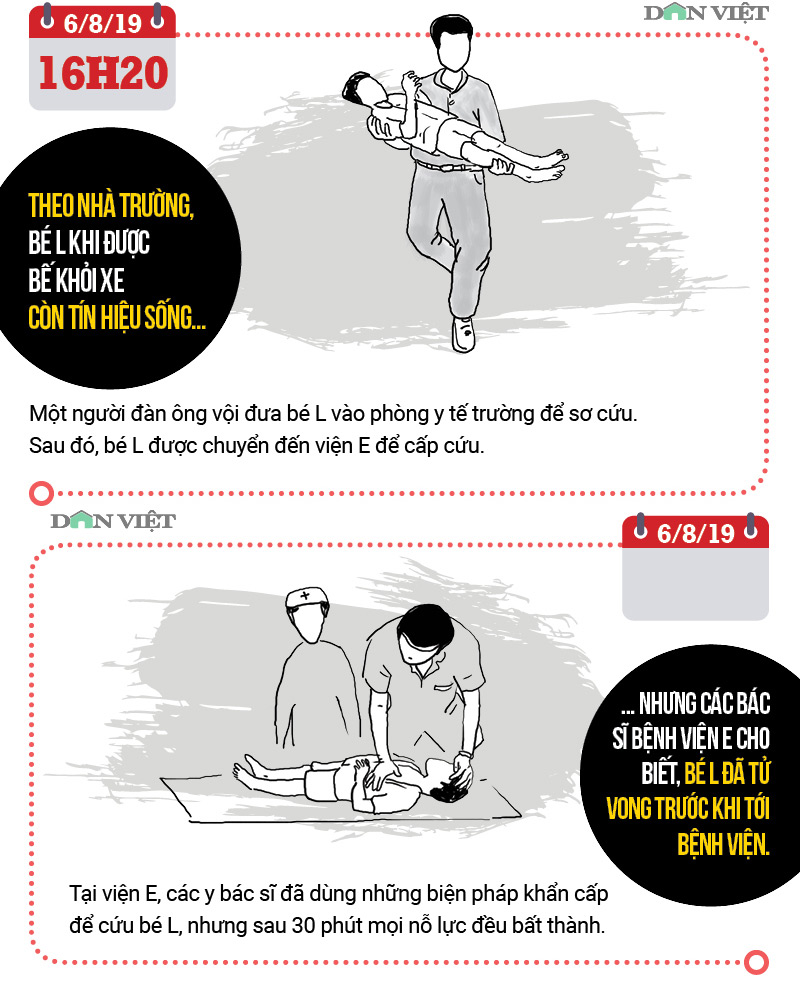 6/8/19

16H20

DÂN VIỆT

THEO NHÀ TRƯỜNG, BÉ L KHI ĐƯỢC BẾ KHỎI XE CÒN TÍN HIỆU SỐNG...

Một người đàn ông vội đưa bé L vào phòng y tế trường để sơ cứu. Sau đó, bé L được chuyển đến viện E để cấp cứu.

DÂN VIỆT

6/8/19

... NHƯNG CÁC BÁC SĨ BỆNH VIỆN E CHO BIẾT, BÉ L ĐÃ TỬ VONG TRƯỚC KHI TỚI BỆNH VIỆN.

Tại viện E, các y bác sĩ đã dùng những biện pháp khẩn cấp để cứu bé L, nhưng sau 30 phút mọi nỗ lực đều bất thành.