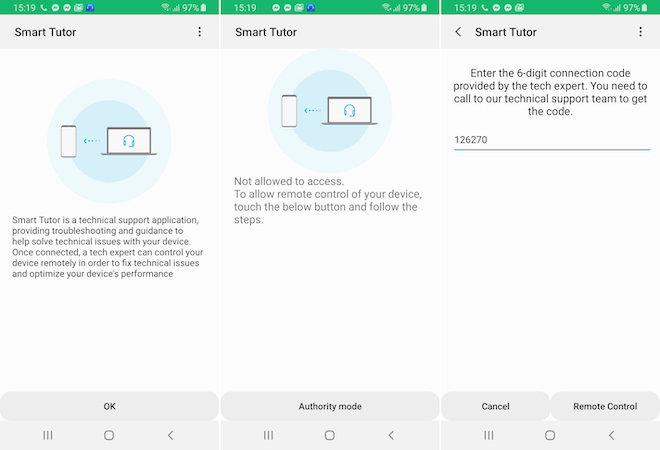 15:19 97%

Smart Tutor

Smart Tutor is a technical support application, providing troubleshooting and guidance to help solve technical issues with your device. Once connected, a tech expert can control your device remotely in order to fix technical issues and optimize your device's performance

OK

15:19 97%

Smart Tutor

Not allowed to access.
To allow remote control of your device, touch the below button and follow the steps.

Authority mode

15:19 97%

Smart Tutor

Enter the 6-digit connection code provided by the tech expert. You need to call to our technical support team to get the code.

126270

Cancel

Remote Control