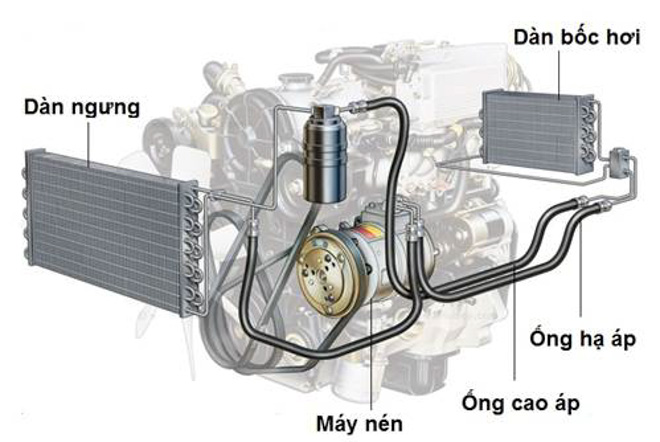 Dàn bốc hơi

Dàn ngưng

Ống hạ áp

Ống cao áp

Máy nén