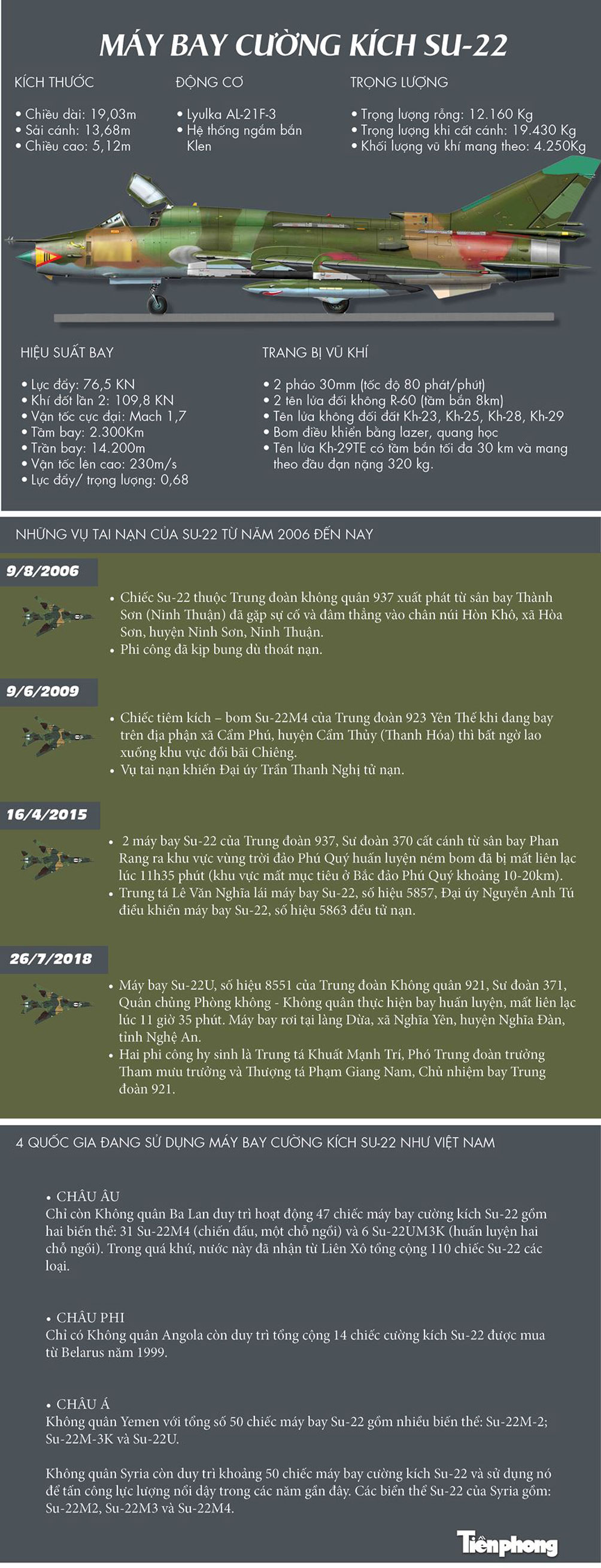 MÁY BAY CƯỜNG KÍCH SU-22

KÍCH THƯỚC
• Chiều dài: 19,03m
• Sải cánh: 13,68m
• Chiều cao: 5,12m

ĐỘNG CƠ
• Lyulka AL-21F-3
• Hệ thống ngắm bắn Klen

TRỌNG LƯỢNG
• Trọng lượng rỗng: 12.160 Kg
• Trọng lượng khi cất cánh: 19.430 Kg
• Khối lượng vũ khí mang theo: 4.250Kg

HIỆU SUẤT BAY
• Lực đẩy: 76,5 KN
• Khí đốt lần 2: 109,8 KN
• Vận tốc cực đại: Mach 1,7
• Tầm bay: 2.300Km
• Trần bay: 14.200m
• Vận tốc lên cao: 230m/s
• Lực đẩy/ trọng lượng: 0,68

TRANG BỊ VŨ KHÍ
• 2 pháo 30mm (tốc độ 80 phát/phút)
• 2 tên lửa đối không R-60 (tầm bắn 8km)
• Tên lửa không đối đất Kh-23, Kh-25, Kh-28, Kh-29
• Bom điều khiển bằng lazer, quang học
• Tên lửa Kh-29TE có tầm bắn tối đa 30 km và mang theo đầu đạn nặng 320 kg.

NHỮNG VỤ TAI NẠN CỦA SU-22 TỪ NĂM 2006 ĐẾN NAY

9/8/2006
• Chiếc Su-22 thuộc Trung đoàn không quân 937 xuất phát từ sân bay Thành Sơn (Ninh Thuận) đã gặp sự cố và đâm thẳng vào chân núi Hòn Khô, xã Hòa Sơn, huyện Ninh Sơn, Ninh Thuận.
• Phi công đã kịp bung dù thoát nạn.

9/6/2009
• Chiếc tiêm kích – bom Su-22M4 của Trung đoàn 923 Yên Thế khi đang bay trên địa phận xã Cẩm Phú, huyện Cẩm Thủy (Thanh Hóa) thì bất ngờ lao xuống khu vực đồi bãi Chiêng.
• Vụ tai nạn khiến Đại úy Trần Thanh Nghị tử nạn.

16/4/2015
• 2 máy bay Su-22 của Trung đoàn 937, Sư đoàn 370 cất cánh từ sân bay Phan Rang ra khu vực vùng trời đảo Phú Quý huấn luyện ném bom đã bị mất liên lạc lúc 11h35 phút (khu vực mất mục tiêu ở Bắc đảo Phú Quý khoảng 10-20km).
• Trung tá Lê Văn Nghĩa lái máy bay Su-22, số hiệu 5857, Đại úy Nguyễn Anh Tú điều khiển máy bay Su-22, số hiệu 5863 đều tử nạn.

26/7/2018
• Máy bay Su-22U, số hiệu 8551 của Trung đoàn Không quân 921, Sư đoàn 371, Quân chủng Phòng không - Không quân thực hiện bay huấn luyện, mất liên lạc lúc 11 giờ 35 phút. Máy bay rơi tại làng Dừa, xã Nghĩa Yên, huyện Nghĩa Đàn, tỉnh Nghệ An.
• Hai phi công hy sinh là Trung tá Khuất Mạnh Trí, Phó Trung đoàn trưởng Tham mưu trưởng và Thượng tá Phạm Giang Nam, Chủ nhiệm bay Trung đoàn 921.

4 QUỐC GIA ĐANG SỬ DỤNG MÁY BAY CƯỜNG KÍCH SU-22 NHƯ VIỆT NAM

• CHÂU ÂU
Chỉ còn Không quân Ba Lan duy trì hoạt động 47 chiếc máy bay cường kích Su-22 gồm hai biến thể: 31 Su-22M4 (chiến đấu, một chỗ ngồi) và 6 Su-22UM3K (huấn luyện hai chỗ ngồi). Trong quá khứ, nước này đã nhận từ Liên Xô tổng cộng 110 chiếc Su-22 các loại.

• CHÂU PHI
Chỉ có Không quân Angola còn duy trì tổng cộng 14 chiếc cường kích Su-22 được mua từ Belarus năm 1999.

• CHÂU Á
Không quân Yemen với tổng số 50 chiếc máy bay Su-22 gồm nhiều biến thể: Su-22M-2; Su-22M-3K và Su-22U.

Không quân Syria còn duy trì khoảng 50 chiếc máy bay cường kích Su-22 và sử dụng nó để tấn công lực lượng nổi dậy trong các năm gần đây. Các biến thể Su-22 của Syria gồm: Su-22M2, Su-22M3 và Su-22M4.

Tiền phong