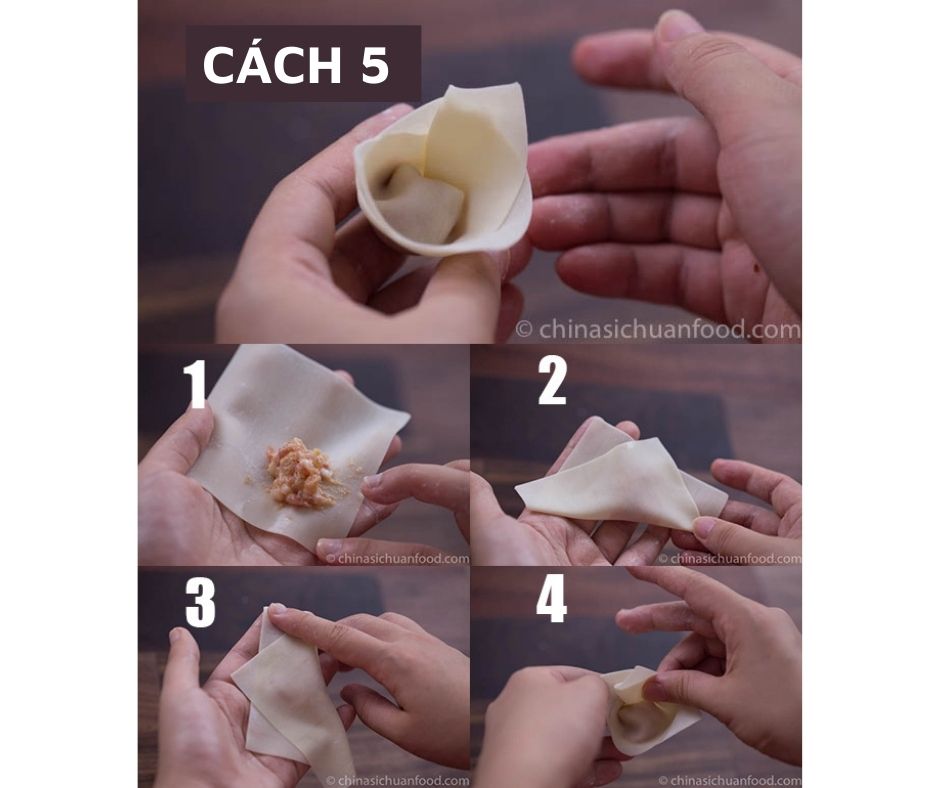 CÁCH 5

© chinasichuanfood.com

1

© chinasichuanfood.com

2

© chinasichuanfood.com

3

© chinasichuanfood.com

4

© chinasichuanfood.com