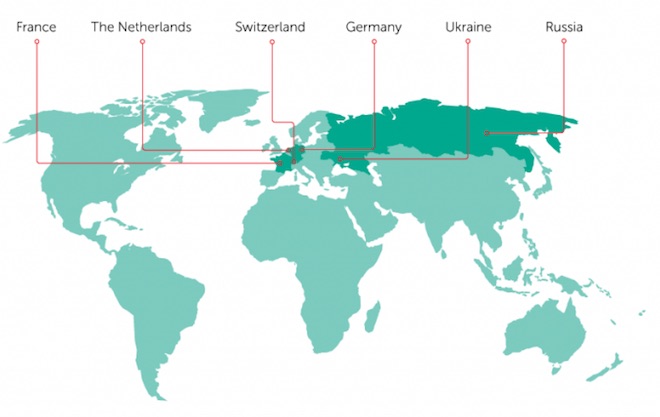 France
The Netherlands
Switzerland
Germany
Ukraine
Russia