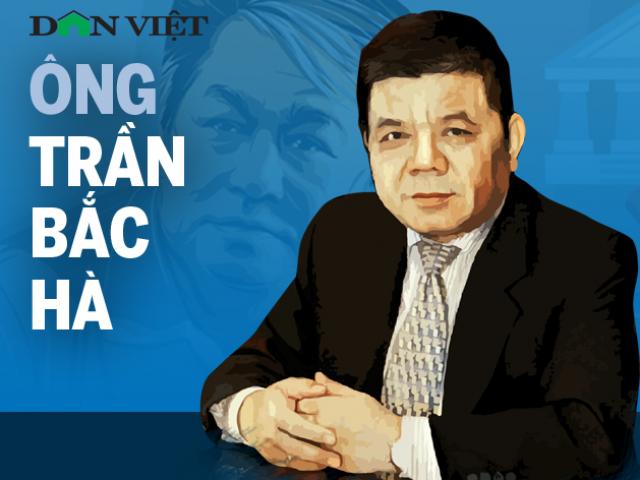 DÂN VIỆT

ÔNG TRẦN BẮC HÀ