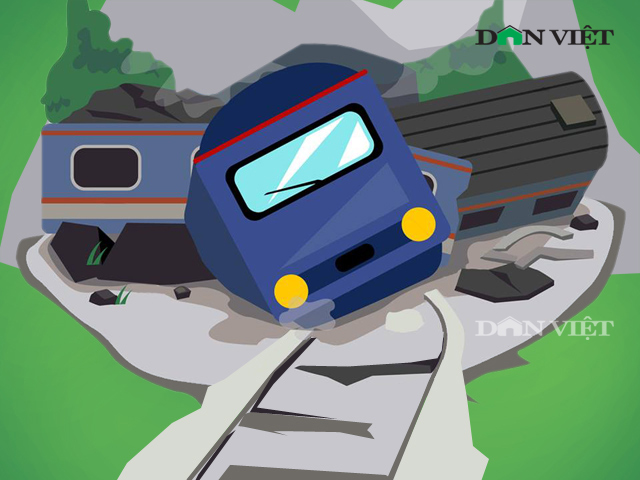 DÂN VIỆT

DÂN VIỆT