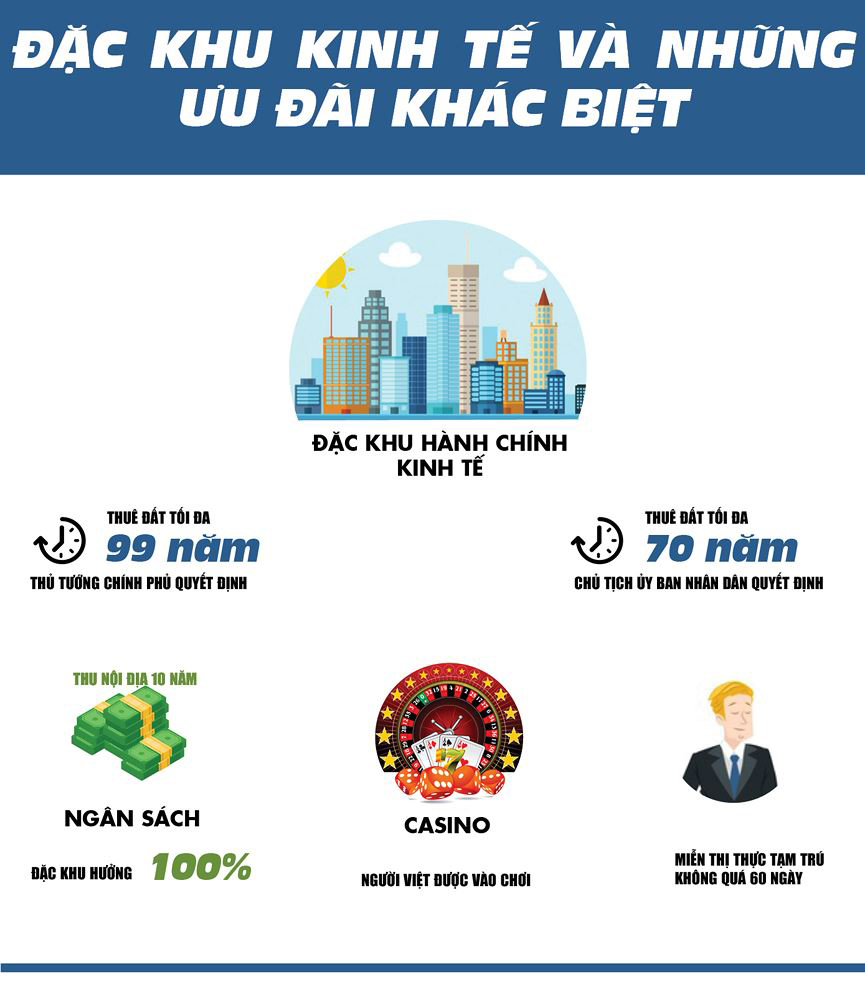 ĐẶC KHU KINH TẾ VÀ NHỮNG ƯU ĐÃI KHÁC BIỆT

ĐẶC KHU HÀNH CHÍNH KINH TẾ

THUÊ ĐẤT TỐI ĐA
99 năm
THỦ TƯỚNG CHÍNH PHỦ QUYẾT ĐỊNH

THUÊ ĐẤT TỐI ĐA
70 năm
CHỦ TỊCH ỦY BAN NHÂN DÂN QUYẾT ĐỊNH

THU NỘI ĐỊA 10 NĂM
NGÂN SÁCH
ĐẶC KHU HƯỞNG 100%

CASINO
NGƯỜI VIỆT ĐƯỢC VÀO CHƠI

MIỄN THỊ THỰC TẠM TRÚ KHÔNG QUÁ 60 NGÀY