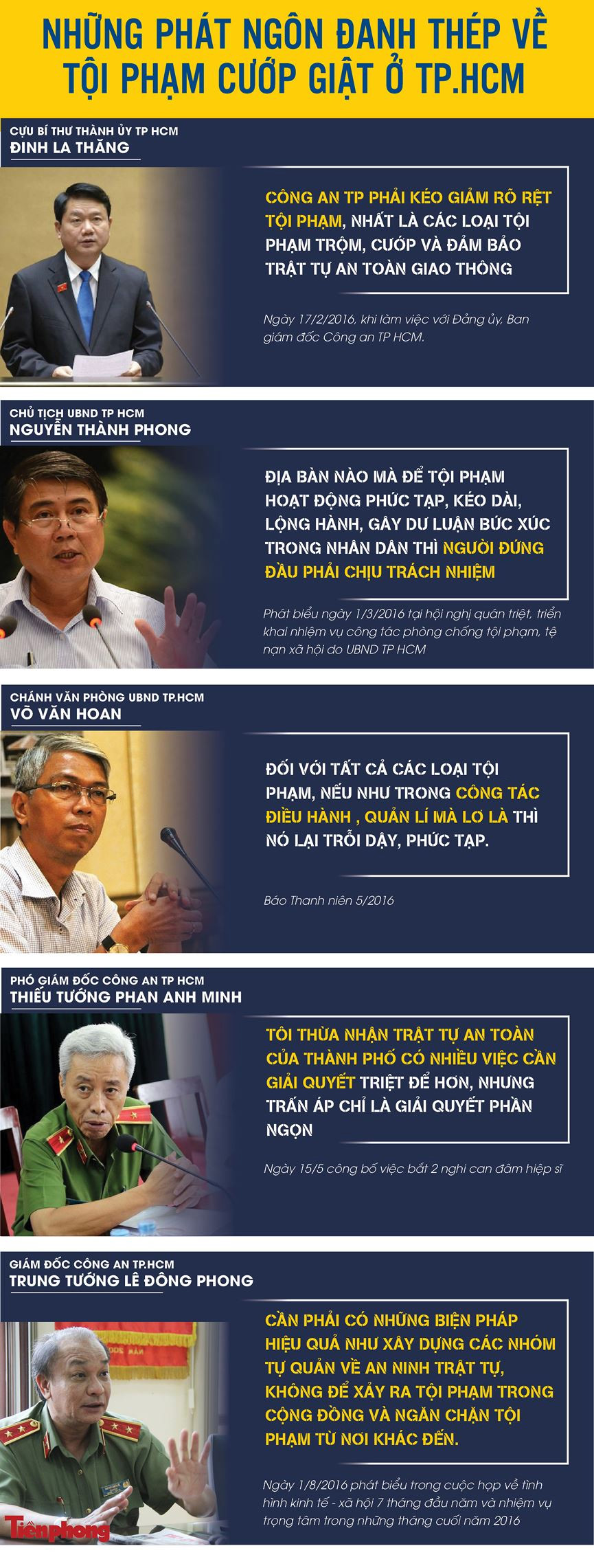 NHỮNG PHÁT NGÔN ĐANH THÉP VỀ TỘI PHẠM CƯỚP GIẬT Ở TP.HCM

CỰU BÍ THƯ THÀNH ỦY TP HCM
ĐINH LA THĂNG

CÔNG AN TP PHẢI KÉO GIẢM RÕ RỆT TỘI PHẠM, NHẤT LÀ CÁC LOẠI TỘI PHẠM TRỘM, CƯỚP VÀ ĐẢM BẢO TRẬT TỰ AN TOÀN GIAO THÔNG

Ngày 17/2/2016, khi làm việc với Đảng ủy, Ban giám đốc Công an TP HCM.

CHỦ TỊCH UBND TP HCM
NGUYỄN THÀNH PHONG

ĐỊA BÀN NÀO MÀ ĐỂ TỘI PHẠM HOẠT ĐỘNG PHỨC TẠP, KÉO DÀI, LỘNG HÀNH, GÂY DƯ LUẬN BỨC XÚC TRONG NHÂN DÂN THÌ NGƯỜI ĐỨNG ĐẦU PHẢI CHỊU TRÁCH NHIỆM

Phát biểu ngày 1/3/2016 tại hội nghị quán triệt, triển khai nhiệm vụ công tác phòng chống tội phạm, tệ nạn xã hội do UBND TP HCM

CHÁNH VĂN PHÒNG UBND TP.HCM
VÕ VĂN HOAN

ĐỐI VỚI TẤT CẢ CÁC LOẠI TỘI PHẠM, NẾU NHƯ TRONG CÔNG TÁC ĐIỀU HÀNH , QUẢN LÍ MÀ LƠ LÀ THÌ NÓ LẠI TRỖI DẬY, PHỨC TẠP.

Báo Thanh niên 5/2016

PHÓ GIÁM ĐỐC CÔNG AN TP HCM
THIẾU TƯỚNG PHAN ANH MINH

TÔI THỪA NHẬN TRẬT TỰ AN TOÀN CỦA THÀNH PHỐ CÓ NHIỀU VIỆC CẦN GIẢI QUYẾT TRIỆT ĐỂ HƠN, NHƯNG TRẤN ÁP CHỈ LÀ GIẢI QUYẾT PHẦN NGỌN

Ngày 15/5 công bố việc bắt 2 nghi can đâm hiệp sĩ

GIÁM ĐỐC CÔNG AN TP.HCM
TRUNG TƯỚNG LÊ ĐÔNG PHONG

CẦN PHẢI CÓ NHỮNG BIỆN PHÁP HIỆU QUẢ NHƯ XÂY DỰNG CÁC NHÓM TỰ QUẢN VỀ AN NINH TRẬT TỰ, KHÔNG ĐỂ XẢY RA TỘI PHẠM TRONG CỘNG ĐỒNG VÀ NGĂN CHẶN TỘI PHẠM TỪ NƠI KHÁC ĐẾN.

Ngày 1/8/2016 phát biểu trong cuộc họp về tình hình kinh tế - xã hội 7 tháng đầu năm và nhiệm vụ trọng tâm trong những tháng cuối năm 2016

Tiền phong