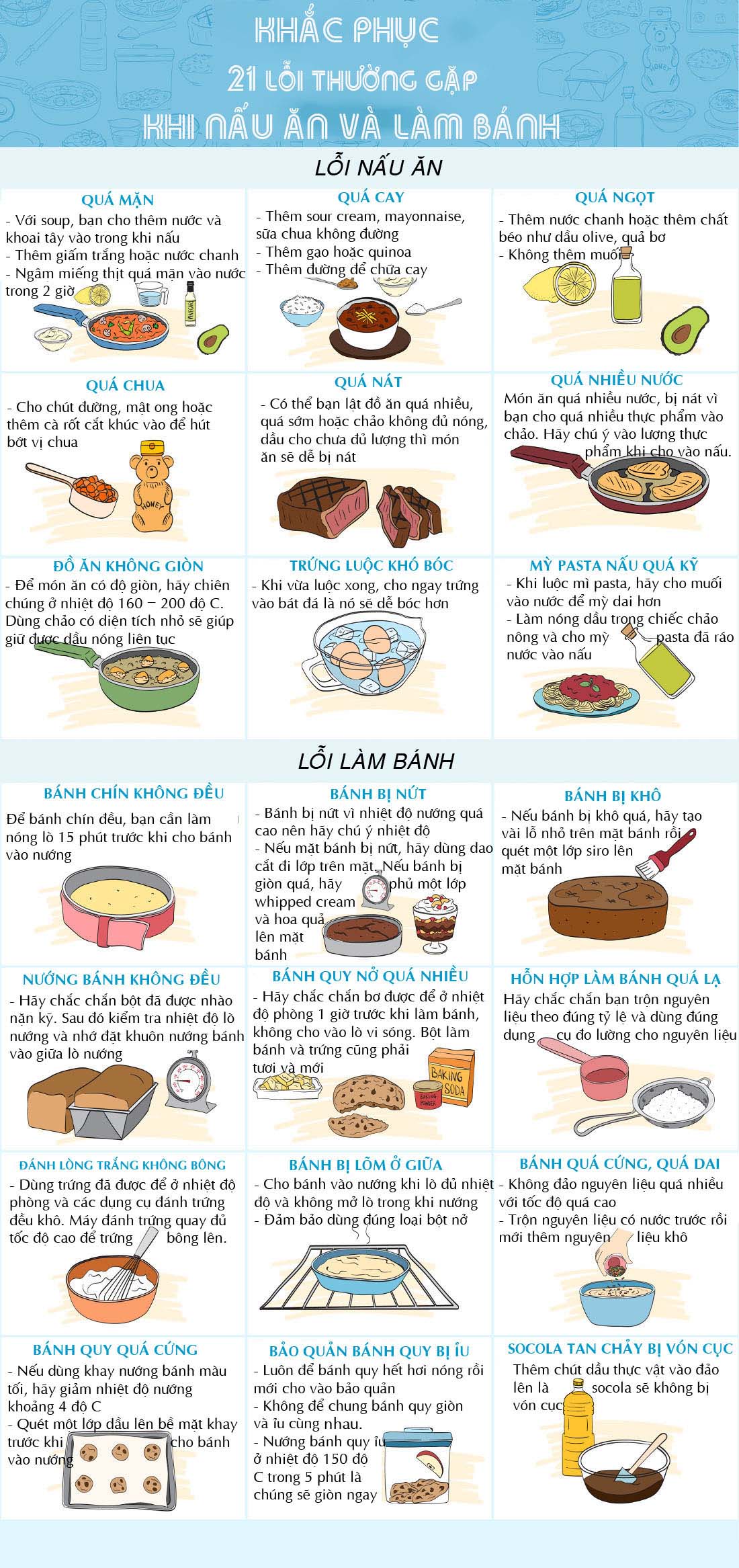 KHẮC PHỤC
21 LỖI THƯỜNG GẶP
KHI NẤU ĂN VÀ LÀM BÁNH

LỖI NẤU ĂN

QUÁ MẶN
- Với soup, bạn cho thêm nước và khoai tây vào trong khi nấu
- Thêm giấm trắng hoặc nước chanh
- Ngâm miếng thịt quá mặn vào nước trong 2 giờ

VINEGAR

QUÁ CAY
- Thêm sour cream, mayonnaise, sữa chua không đường
- Thêm gạo hoặc quinoa
- Thêm đường để chữa cay

QUÁ NGỌT
- Thêm nước chanh hoặc thêm chất béo như dầu olive, quả bơ
- Không thêm muối

QUÁ CHUA
- Cho chút đường, mật ong hoặc thêm cà rốt cắt khúc vào để hút bớt vị chua

HONEY

QUÁ NÁT
- Có thể bạn lật đồ ăn quá nhiều, quá sớm hoặc chảo không đủ nóng, dầu cho chưa đủ lượng thì món ăn sẽ dễ bị nát

QUÁ NHIỀU NƯỚC
Món ăn quá nhiều nước, bị nát vì bạn cho quá nhiều thực phẩm vào chảo. Hãy chú ý vào lượng thực phẩm khi cho vào nấu.

ĐỒ ĂN KHÔNG GIÒN
- Để món ăn có độ giòn, hãy chiên chúng ở nhiệt độ 160 – 200 độ C. Dùng chảo có diện tích nhỏ sẽ giúp giữ được dầu nóng liên tục

TRỨNG LUỘC KHÓ BÓC
- Khi vừa luộc xong, cho ngay trứng vào bát đá là nó sẽ dễ bóc hơn

MỲ PASTA NẤU QUÁ KỸ
- Khi luộc mì pasta, hãy cho muối vào nước để mỳ dai hơn
- Làm nóng dầu trong chiếc chảo nông và cho mỳ pasta đã ráo nước vào nấu

LỖI LÀM BÁNH

BÁNH CHÍN KHÔNG ĐỀU
Để bánh chín đều, bạn cần làm nóng lò 15 phút trước khi cho bánh vào nướng

BÁNH BỊ NỨT
- Bánh bị nứt vì nhiệt độ nướng quá cao nên hãy chú ý nhiệt độ
- Nếu mặt bánh bị nứt, hãy dùng dao cắt đi lớp trên mặt. Nếu bánh bị giòn quá, hãy phủ một lớp whipped cream và hoa quả lên mặt bánh

BÁNH BỊ KHÔ
- Nếu bánh bị khô quá, hãy tạo vài lỗ nhỏ trên mặt bánh rồi quét một lớp siro lên mặt bánh

NƯỚNG BÁNH KHÔNG ĐỀU
- Hãy chắc chắn bột đã được nhào nặn kỹ. Sau đó kiểm tra nhiệt độ lò nướng và nhớ đặt khuôn nướng bánh vào giữa lò nướng

BÁNH QUY NỞ QUÁ NHIỀU
- Hãy chắc chắn bơ được để ở nhiệt độ phòng 1 giờ trước khi làm bánh, không cho vào lò vi sóng. Bột làm bánh và trứng cũng phải tươi và mới

BAKING SODA
BAKING POWDER

HỖN HỢP LÀM BÁNH QUÁ LẠ
Hãy chắc chắn bạn trộn nguyên liệu theo đúng tỷ lệ và dùng đúng dụng cụ đo lường cho nguyên liệu

ĐÁNH LÒNG TRẮNG KHÔNG BÔNG
- Dùng trứng đã được để ở nhiệt độ phòng và các dụng cụ đánh trứng đều khô. Máy đánh trứng quay đủ tốc độ cao để trứng bông lên.

BÁNH BỊ LÕM Ở GIỮA
- Cho bánh vào nướng khi lò đủ nhiệt độ và không mở lò trong khi nướng
- Đảm bảo dùng đúng loại bột nở

BÁNH QUÁ CỨNG, QUÁ DAI
- Không đảo nguyên liệu quá nhiều với tốc độ quá cao
- Trộn nguyên liệu có nước trước rồi mới thêm nguyên liệu khô

BÁNH QUY QUÁ CỨNG
- Nếu dùng khay nướng bánh màu tối, hãy giảm nhiệt độ nướng khoảng 4 độ C
- Quét một lớp dầu lên bề mặt khay trước khi cho bánh vào nướng

BẢO QUẢN BÁNH QUY BỊ ỈU
- Luôn để bánh quy hết hơi nóng rồi mới cho vào bảo quản
- Không để chung bánh quy giòn và ỉu cùng nhau.
- Nướng bánh quy ỉu ở nhiệt độ 150 độ C trong 5 phút là chúng sẽ giòn ngay

SOCOLA TAN CHẢY BỊ VÓN CỤC
Thêm chút dầu thực vật vào đảo lên là socola sẽ không bị vón cục