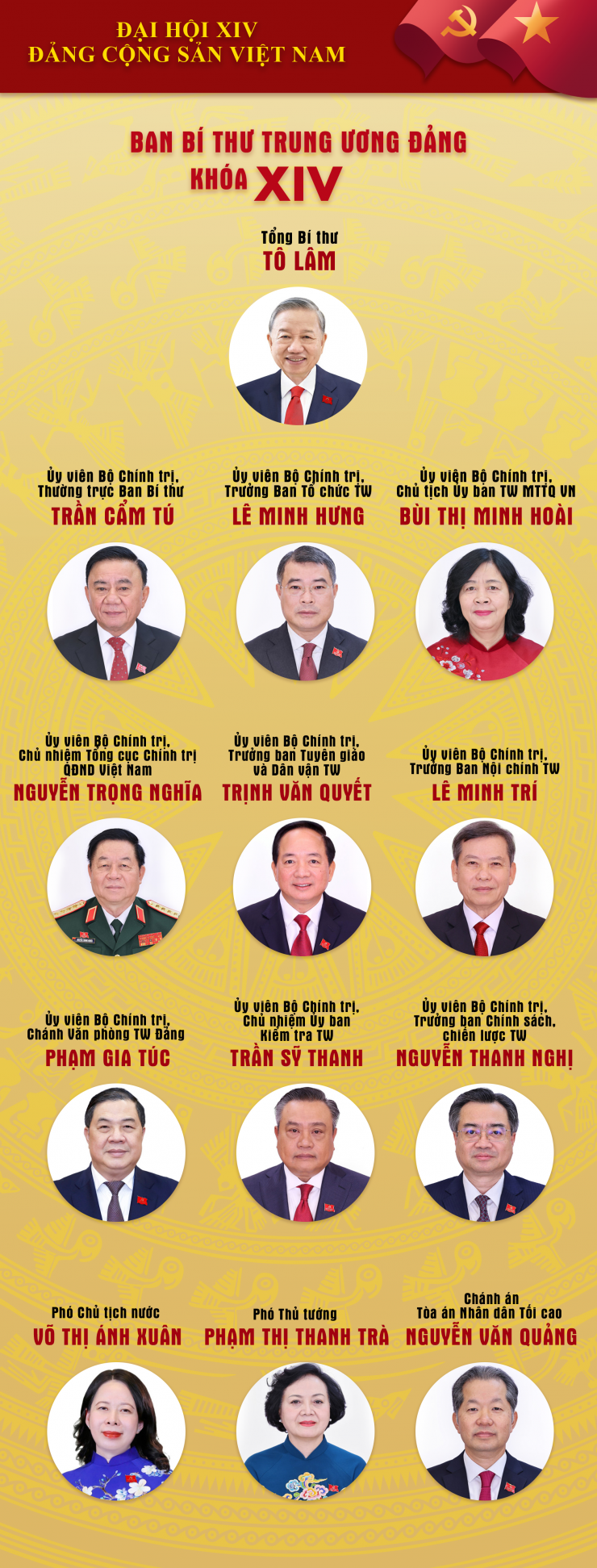 ĐẠI HỘI XIV
ĐẢNG CỘNG SẢN VIỆT NAM

BAN BÍ THƯ TRUNG ƯƠNG ĐẢNG
KHÓA XIV

Tổng Bí thư
TÔ LÂM

Ủy viên Bộ Chính trị, Thường trực Ban Bí thư
TRẦN CẨM TÚ

Ủy viên Bộ Chính trị, Trưởng Ban Tổ chức TW
LÊ MINH HƯNG

Ủy viên Bộ Chính trị, Chủ tịch Ủy ban TW MTTQ VN
BÙI THỊ MINH HOÀI

Ủy viên Bộ Chính trị, Chủ nhiệm Tổng cục Chính trị QĐND Việt Nam
NGUYỄN TRỌNG NGHĨA

Ủy viên Bộ Chính trị, Trưởng ban Tuyên giáo và Dân vận TW
TRỊNH VĂN QUYẾT

Ủy viên Bộ Chính trị, Trưởng Ban Nội chính TW
LÊ MINH TRÍ

Ủy viên Bộ Chính trị, Chánh Văn phòng TW Đảng
PHẠM GIA TÚC

Ủy viên Bộ Chính trị, Chủ nhiệm Ủy ban Kiểm tra TW
TRẦN SỸ THANH

Ủy viên Bộ Chính trị, Trưởng ban Chính sách, chiến lược TW
NGUYỄN THANH NGHỊ

Phó Chủ tịch nước
VÕ THỊ ÁNH XUÂN

Phó Thủ tướng
PHẠM THỊ THANH TRÀ

Chánh án Tòa án Nhân dân Tối cao
NGUYỄN VĂN QUẢNG