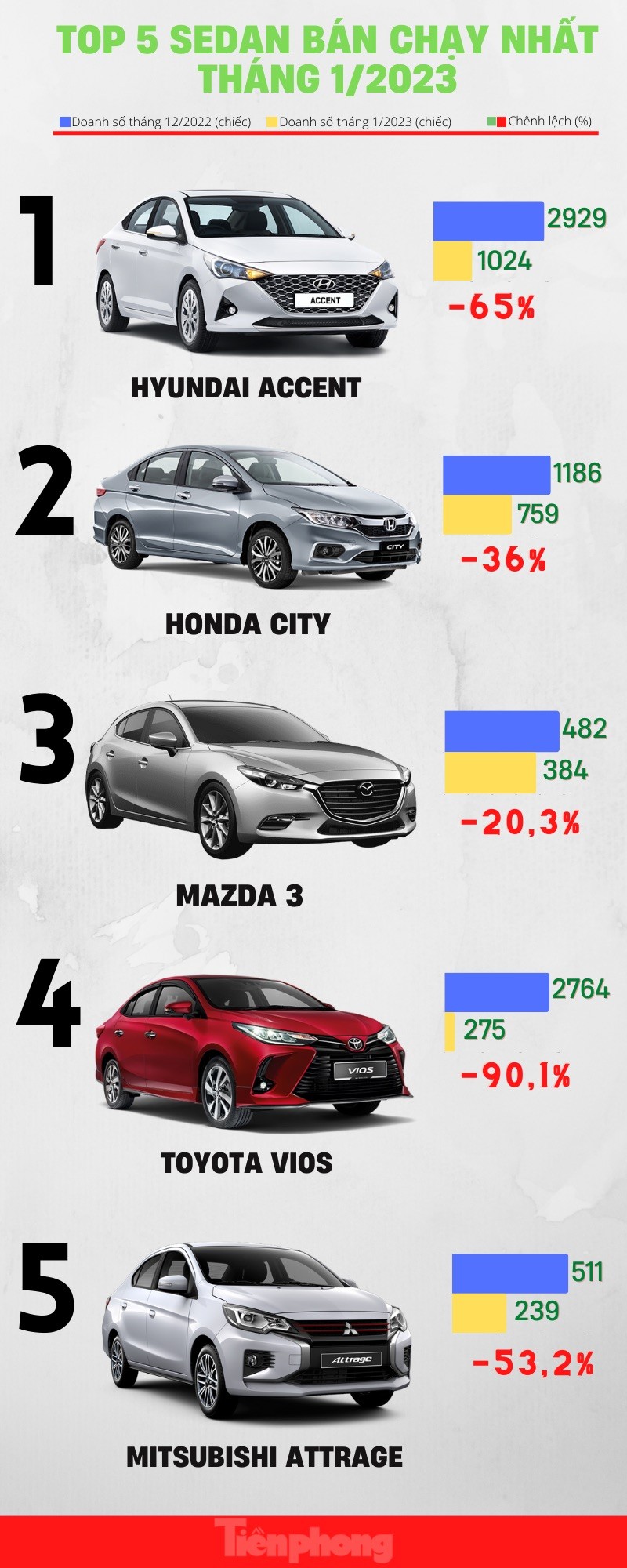 TOP 5 SEDAN BÁN CHẠY NHẤT THÁNG 1/2023

Doanh số tháng 12/2022 (chiếc) Doanh số tháng 1/2023 (chiếc) Chênh lệch (%)

1
ACCENT
2929
1024
-65%
HYUNDAI ACCENT

2
CITY
1186
759
-36%
HONDA CITY

3
482
384
-20,3%
MAZDA 3

4
VIOS
2764
275
-90,1%
TOYOTA VIOS

5
Attrage
511
239
-53,2%
MITSUBISHI ATTRAGE

Tiền phong