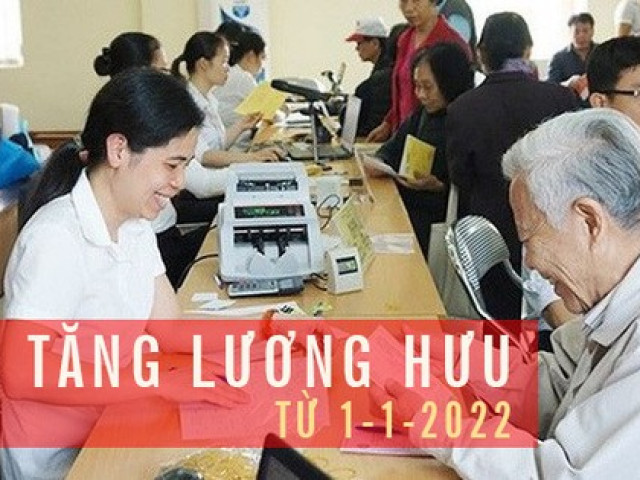 TĂNG LƯƠNG HƯU
TỪ 1-1-2022