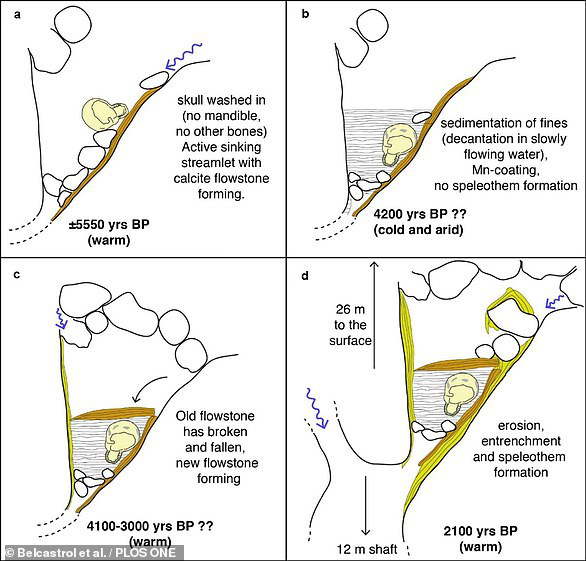 a

skull washed in (no mandible, no other bones) Active sinking streamlet with calcite flowstone forming.

±5550 yrs BP (warm)

b

sedimentation of fines (decantation in slowly flowing water), Mn-coating, no speleothem formation

4200 yrs BP ?? (cold and arid)

c

Old flowstone has broken and fallen, new flowstone forming

4100-3000 yrs BP ?? (warm)

d

26 m to the surface

erosion, entrenchment and speleothem formation

12 m shaft

2100 yrs BP (warm)

© Belcastrol et al. / PLOS ONE