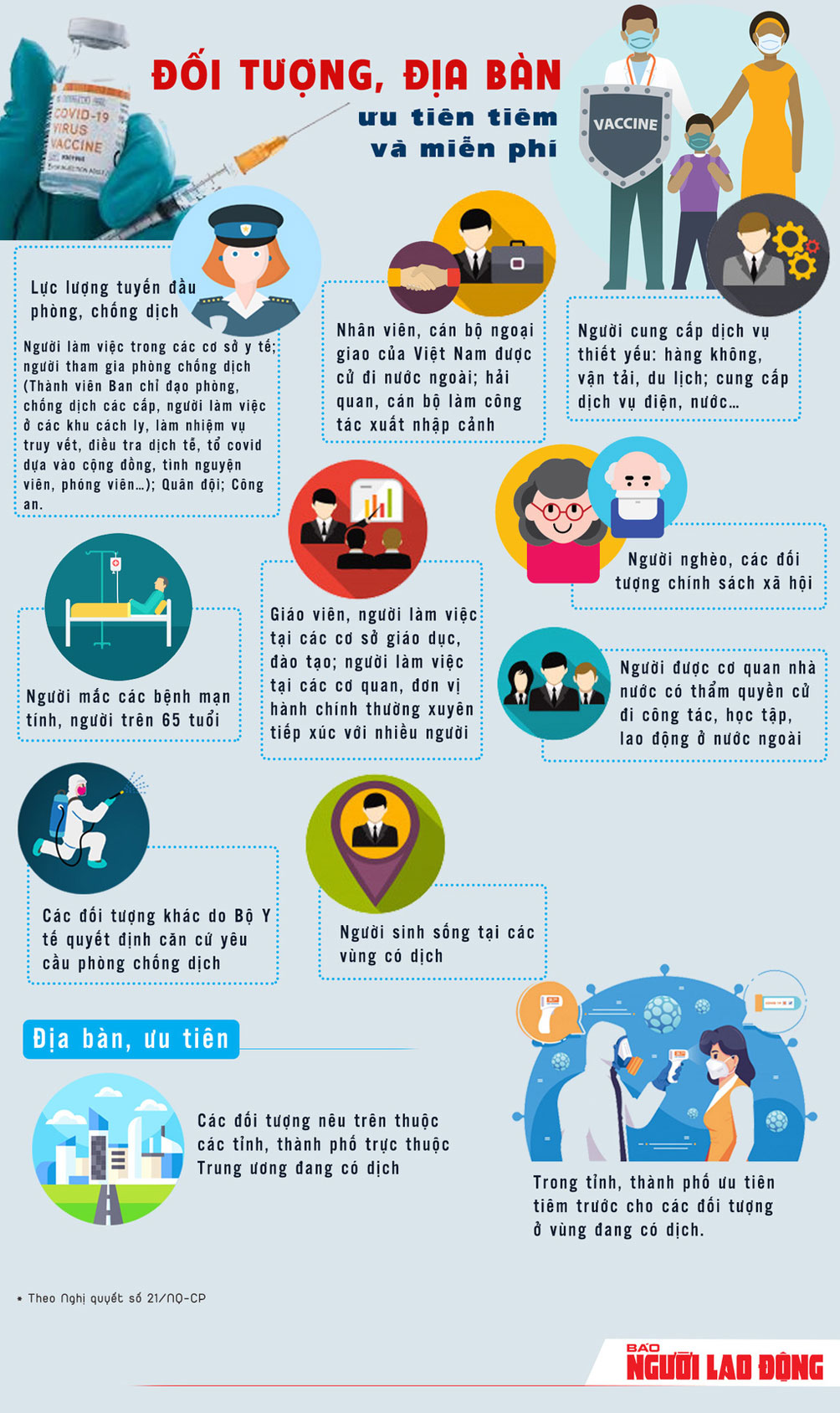 COVID-19 VIRUS VACCINE

ĐỐI TƯỢNG, ĐỊA BÀN

ưu tiên tiêm và miễn phí

VACCINE

Lực lượng tuyến đầu phòng, chống dịch

Người làm việc trong các cơ sở y tế; người tham gia phòng chống dịch (Thành viên Ban chỉ đạo phòng, chống dịch các cấp, người làm việc ở các khu cách ly, làm nhiệm vụ truy vết, điều tra dịch tễ, tổ covid dựa vào cộng đồng, tình nguyện viên, phóng viên...); Quân đội; Công an.

Nhân viên, cán bộ ngoại giao của Việt Nam được cử đi nước ngoài; hải quan, cán bộ làm công tác xuất nhập cảnh

Người cung cấp dịch vụ thiết yếu: hàng không, vận tải, du lịch; cung cấp dịch vụ điện, nước...

Người nghèo, các đối tượng chính sách xã hội

Người mắc các bệnh mạn tính, người trên 65 tuổi

Giáo viên, người làm việc tại các cơ sở giáo dục, đào tạo; người làm việc tại các cơ quan, đơn vị hành chính thường xuyên tiếp xúc với nhiều người

Người được cơ quan nhà nước có thẩm quyền cử đi công tác, học tập, lao động ở nước ngoài

Các đối tượng khác do Bộ Y tế quyết định căn cứ yêu cầu phòng chống dịch

Người sinh sống tại các vùng có dịch

Địa bàn, ưu tiên

Các đối tượng nêu trên thuộc các tỉnh, thành phố trực thuộc Trung ương đang có dịch

Trong tỉnh, thành phố ưu tiên tiêm trước cho các đối tượng ở vùng đang có dịch.

* Theo Nghị quyết số 21/NQ-CP

BÁO NGƯỜI LAO ĐỘNG