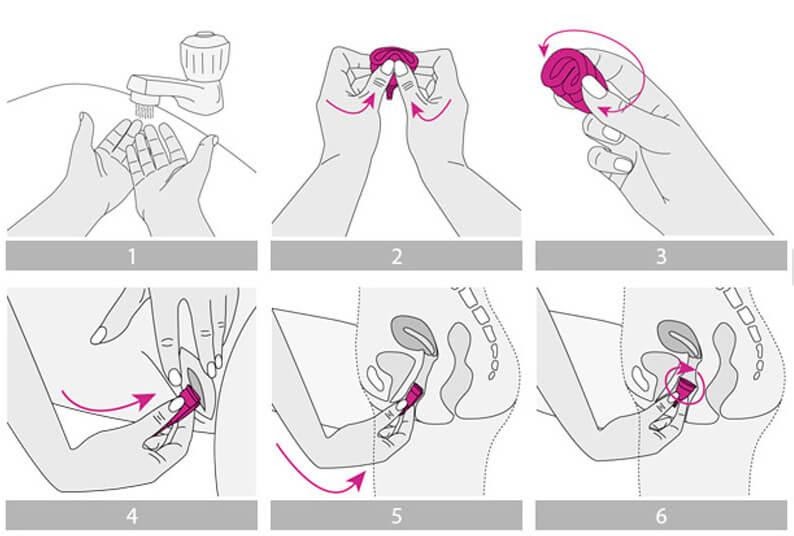 1

2

3

4

5

6