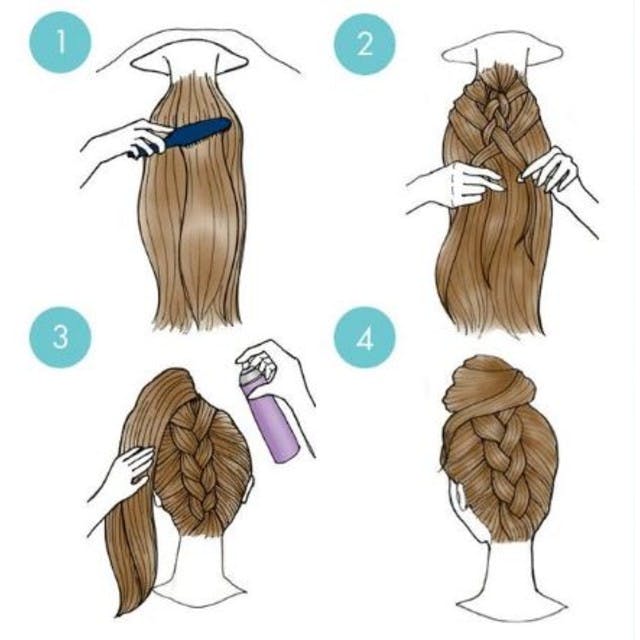 1

2

3

4