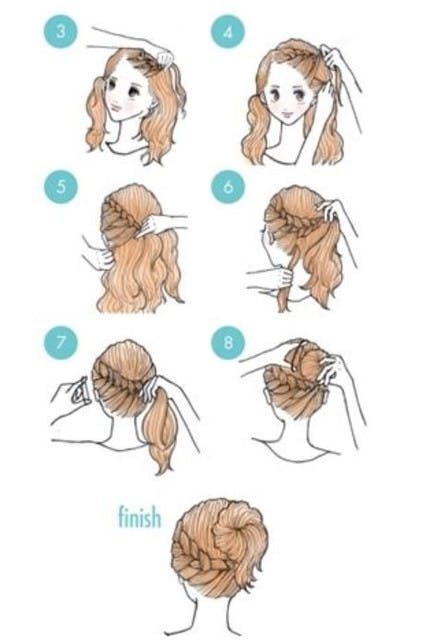 3

4

5

6

7

8

finish