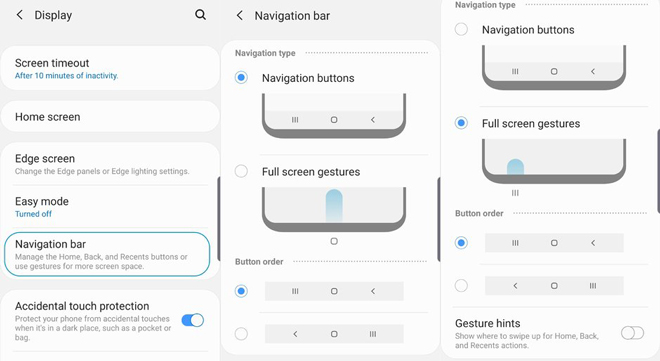 Display

Screen timeout
After 10 minutes of inactivity.

Home screen

Edge screen
Change the Edge panels or Edge lighting settings.

Easy mode
Turned off

Navigation bar
Manage the Home, Back, and Recents buttons or use gestures for more screen space.

Accidental touch protection
Protect your phone from accidental touches when it's in a dark place, such as a pocket or bag.

Navigation bar

Navigation type

Navigation buttons

Full screen gestures

Button order

Navigation type

Navigation buttons

Full screen gestures

Button order

Gesture hints
Show where to swipe up for Home, Back, and Recents actions.