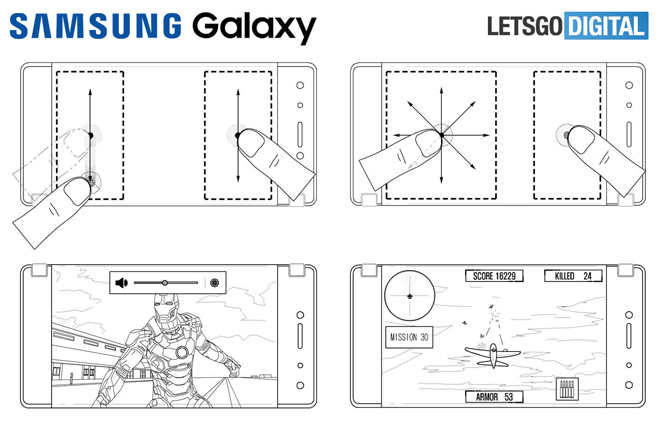 SAMSUNG Galaxy

LETSGO DIGITAL

SCORE 16229

KILLED 24

MISSION 30

ARMOR 53