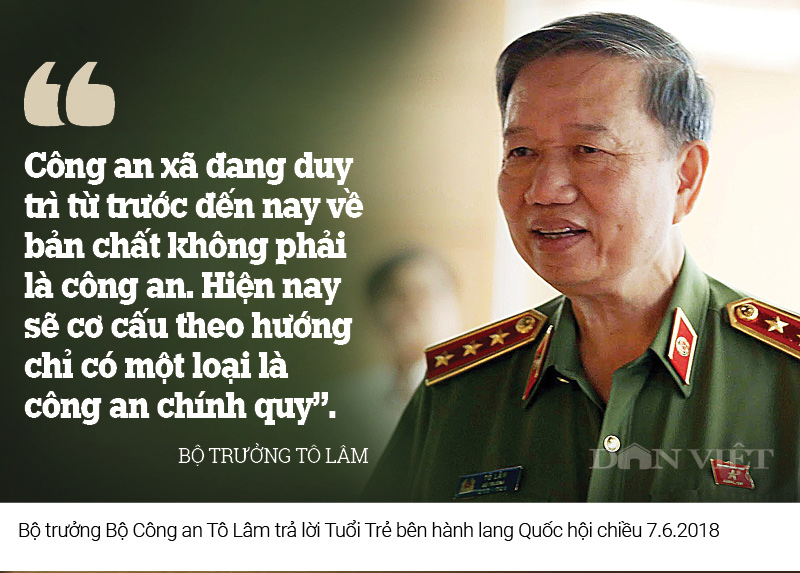 “

Công an xã đang duy trì từ trước đến nay về bản chất không phải là công an. Hiện nay sẽ cơ cấu theo hướng chỉ có một loại là công an chính quy”.

BỘ TRƯỞNG TÔ LÂM

DÂN VIỆT

Bộ trưởng Bộ Công an Tô Lâm trả lời Tuổi Trẻ bên hành lang Quốc hội chiều 7.6.2018