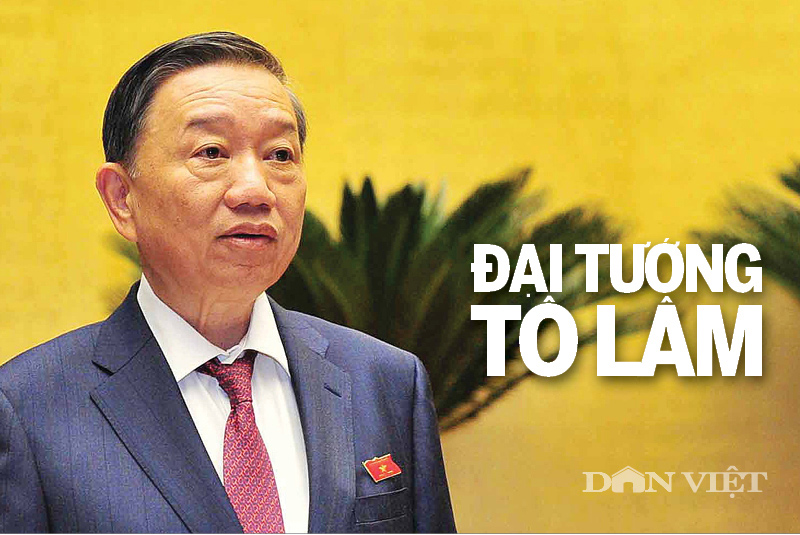 ĐẠI TƯỚNG
TÔ LÂM

DÂN VIỆT