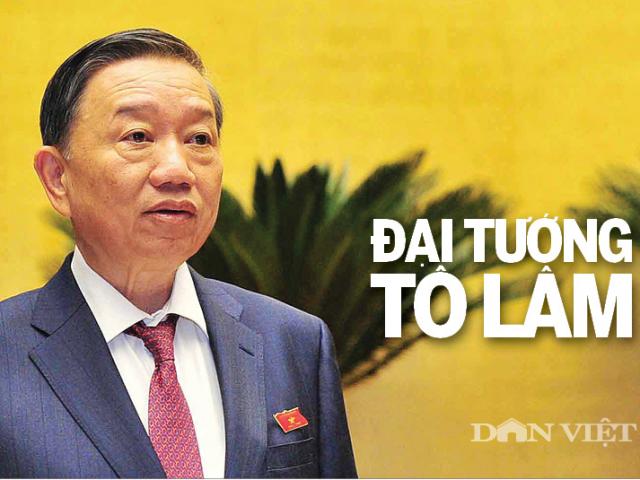 ĐẠI TƯỚNG TÔ LÂM

DÂN VIỆT