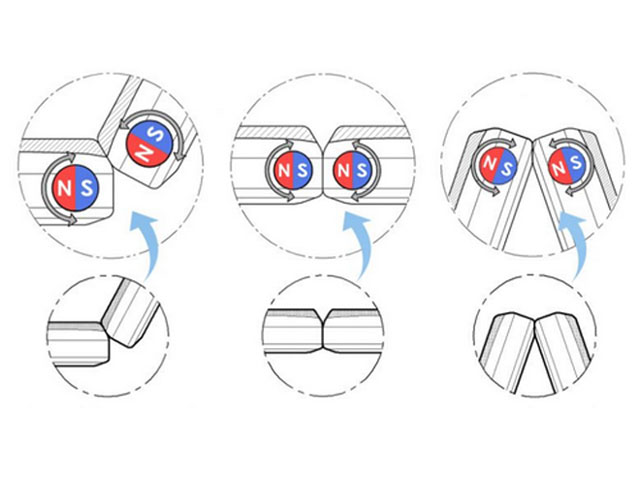 N S
N S
N S
N S
N S
N S