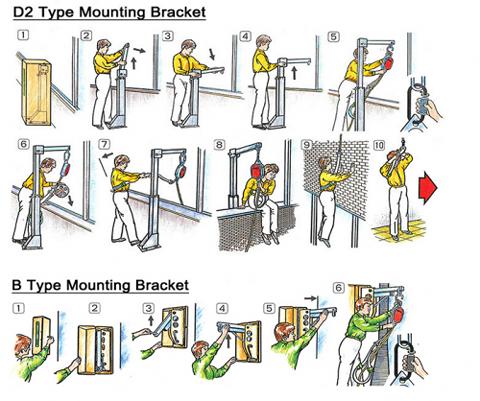 D2 Type Mounting Bracket

1 2 3 4 5

6 7 8 9 10

B Type Mounting Bracket

1 2 3 4 5 6