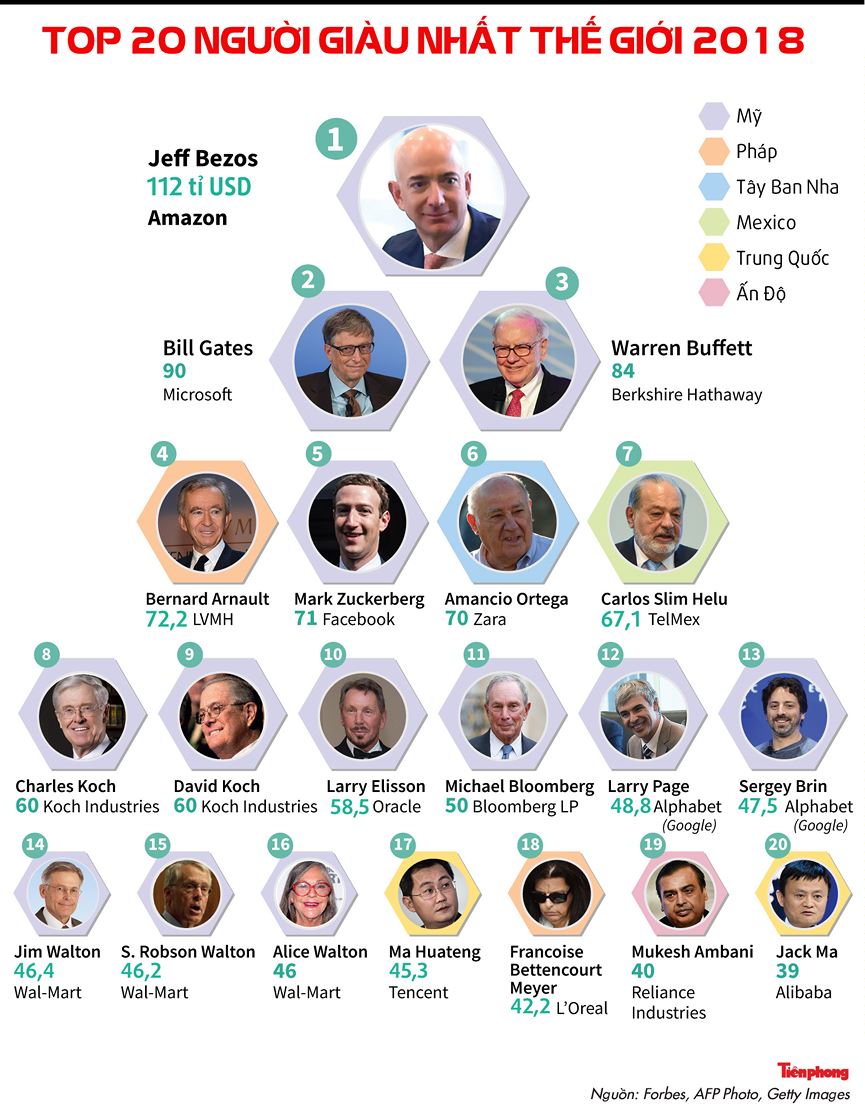 TOP 20 NGƯỜI GIÀU NHẤT THẾ GIỚI 2018

Mỹ
Pháp
Tây Ban Nha
Mexico
Trung Quốc
Ấn Độ

1
Jeff Bezos
112 tỉ USD
Amazon

2
Bill Gates
90
Microsoft

3
Warren Buffett
84
Berkshire Hathaway

4
Bernard Arnault
72,2 LVMH

5
Mark Zuckerberg
71 Facebook

6
Amancio Ortega
70 Zara

7
Carlos Slim Helu
67,1 TelMex

8
Charles Koch
60 Koch Industries

9
David Koch
60 Koch Industries

10
Larry Elisson
58,5 Oracle

11
Michael Bloomberg
50 Bloomberg LP

12
Larry Page
48,8 Alphabet (Google)

13
Sergey Brin
47,5 Alphabet (Google)

14
Jim Walton
46,4
Wal-Mart

15
S. Robson Walton
46,2
Wal-Mart

16
Alice Walton
46
Wal-Mart

17
Ma Huateng
45,3
Tencent

18
Francoise Bettencourt Meyer
42,2 L'Oreal

19
Mukesh Ambani
40
Reliance Industries

20
Jack Ma
39
Alibaba

Tiền phong
Nguồn: Forbes, AFP Photo, Getty Images