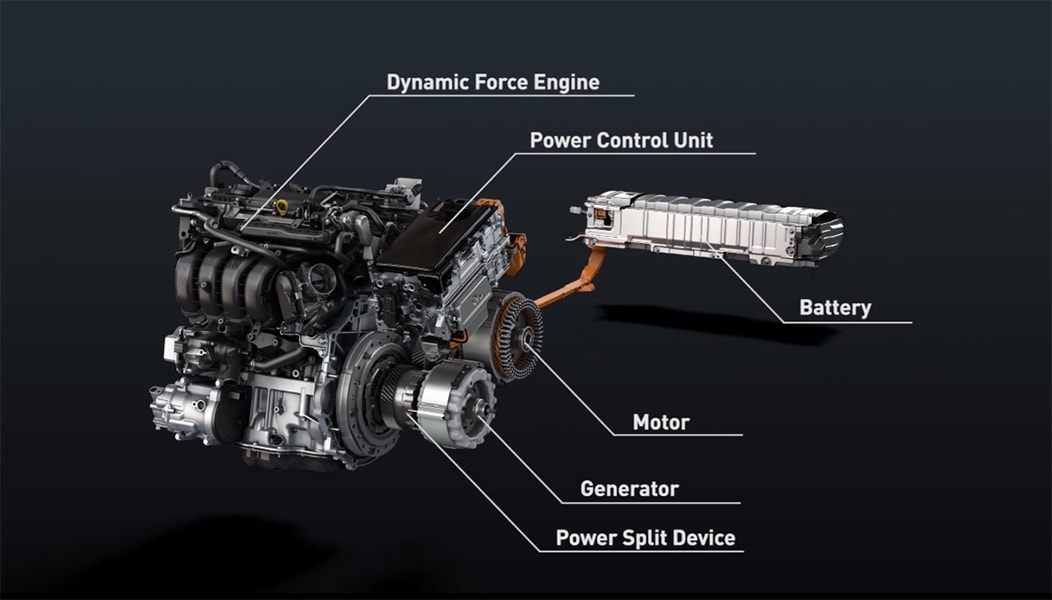 Dynamic Force Engine

Power Control Unit

Battery

Motor

Generator

Power Split Device