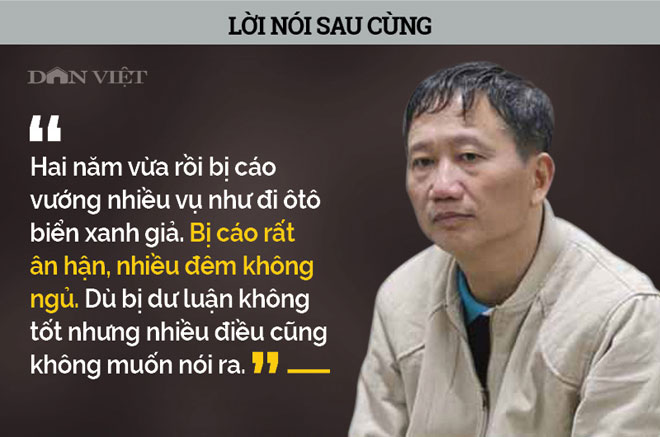 LỜI NÓI SAU CÙNG

DÂN VIỆT

“

Hai năm vừa rồi bị cáo vướng nhiều vụ như đi ôtô biển xanh giả. Bị cáo rất ân hận, nhiều đêm không ngủ. Dù bị dư luận không tốt nhưng nhiều điều cũng không muốn nói ra. ”