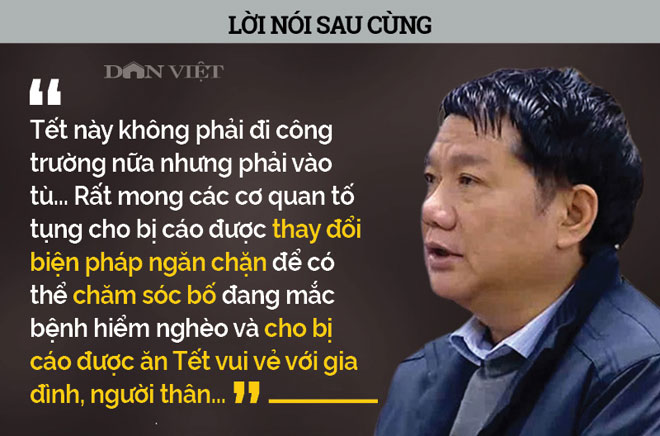 LỜI NÓI SAU CÙNG

DÂN VIỆT

“

Tết này không phải đi công trường nữa nhưng phải vào tù... Rất mong các cơ quan tố tụng cho bị cáo được thay đổi biện pháp ngăn chặn để có thể chăm sóc bố đang mắc bệnh hiểm nghèo và cho bị cáo được ăn Tết vui vẻ với gia đình, người thân... ”